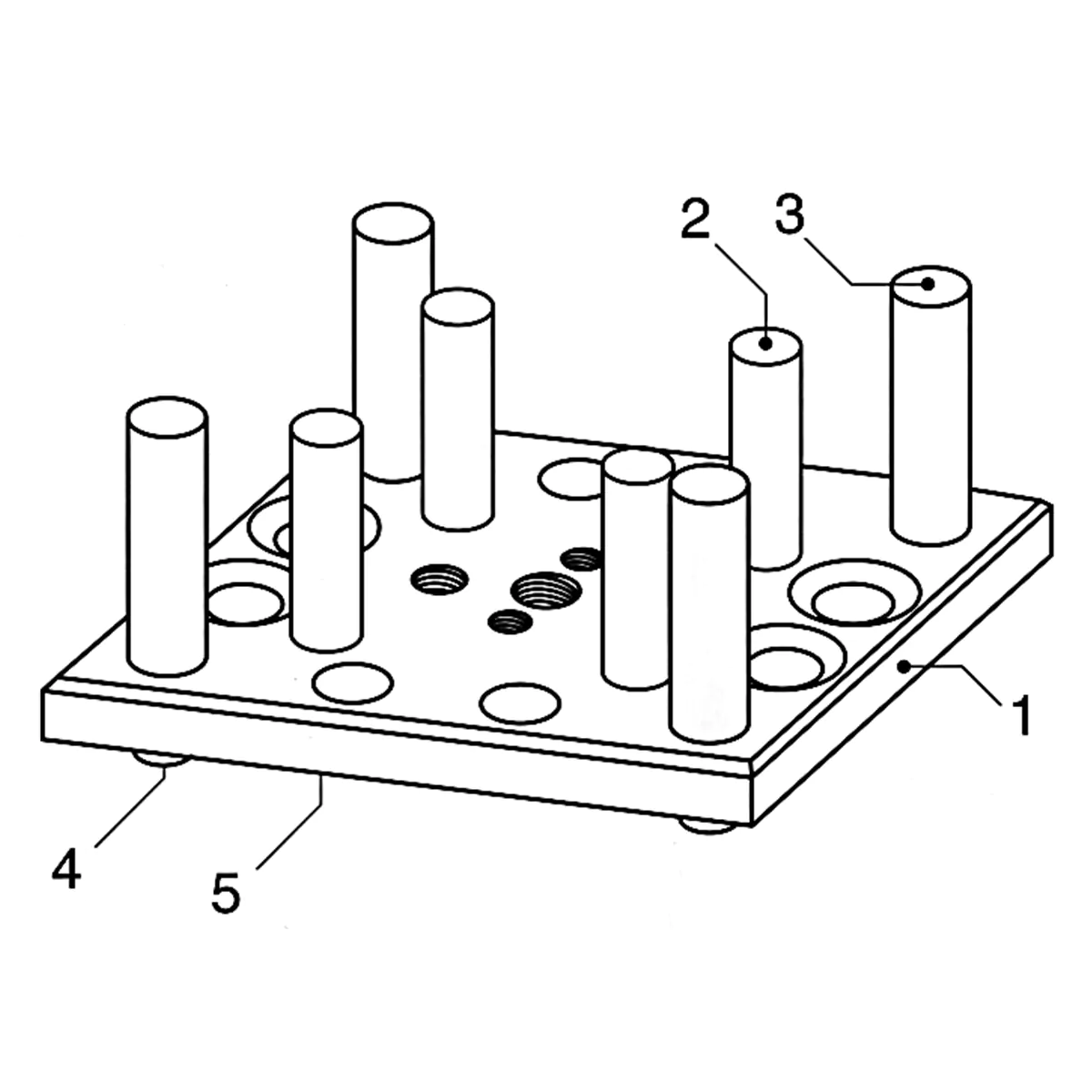 2
3
1
4
5