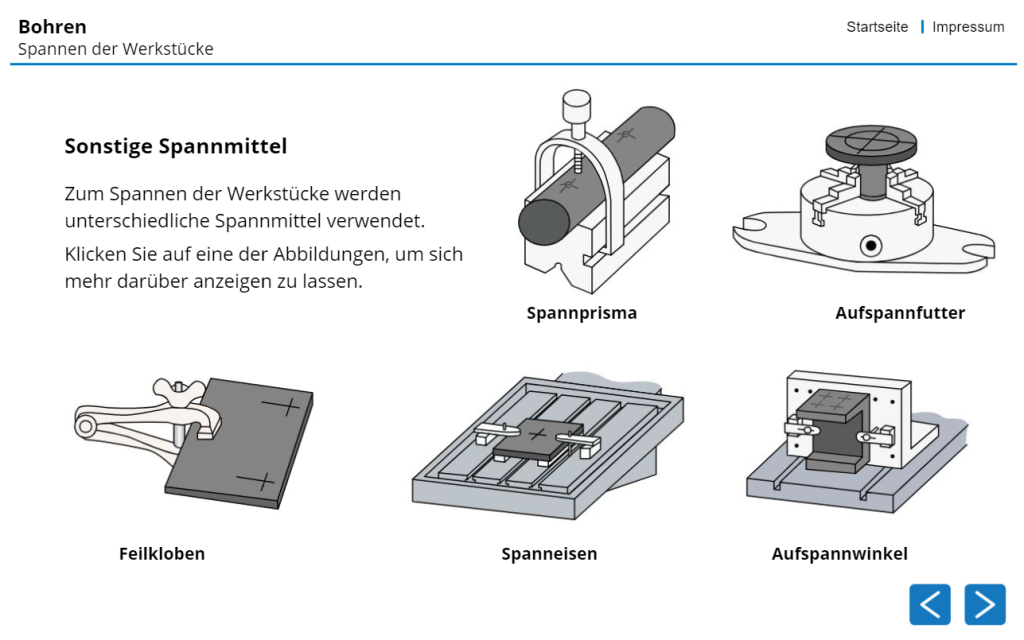 Bohren
Spannen der Werkstücke

Startseite | Impressum

Sonstige Spannmittel

Zum Spannen der Werkstücke werden unterschiedliche Spannmittel verwendet.

Klicken Sie auf eine der Abbildungen, um sich mehr darüber anzeigen zu lassen.

Spannprisma

Aufspannfutter

Feilkloben

Spanneisen

Aufspannwinkel